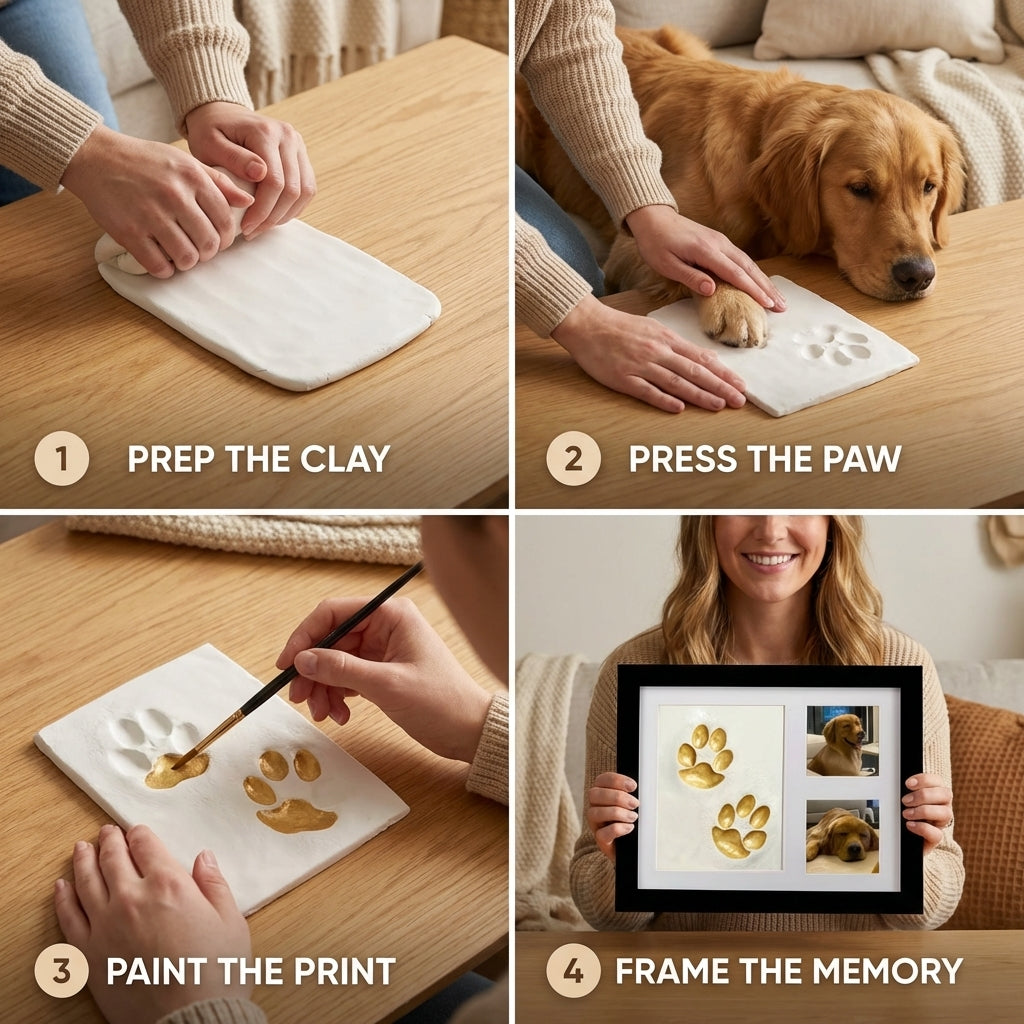 1 PREP THE CLAY

2 PRESS THE PAW

3 PAINT THE PRINT

4 FRAME THE MEMORY